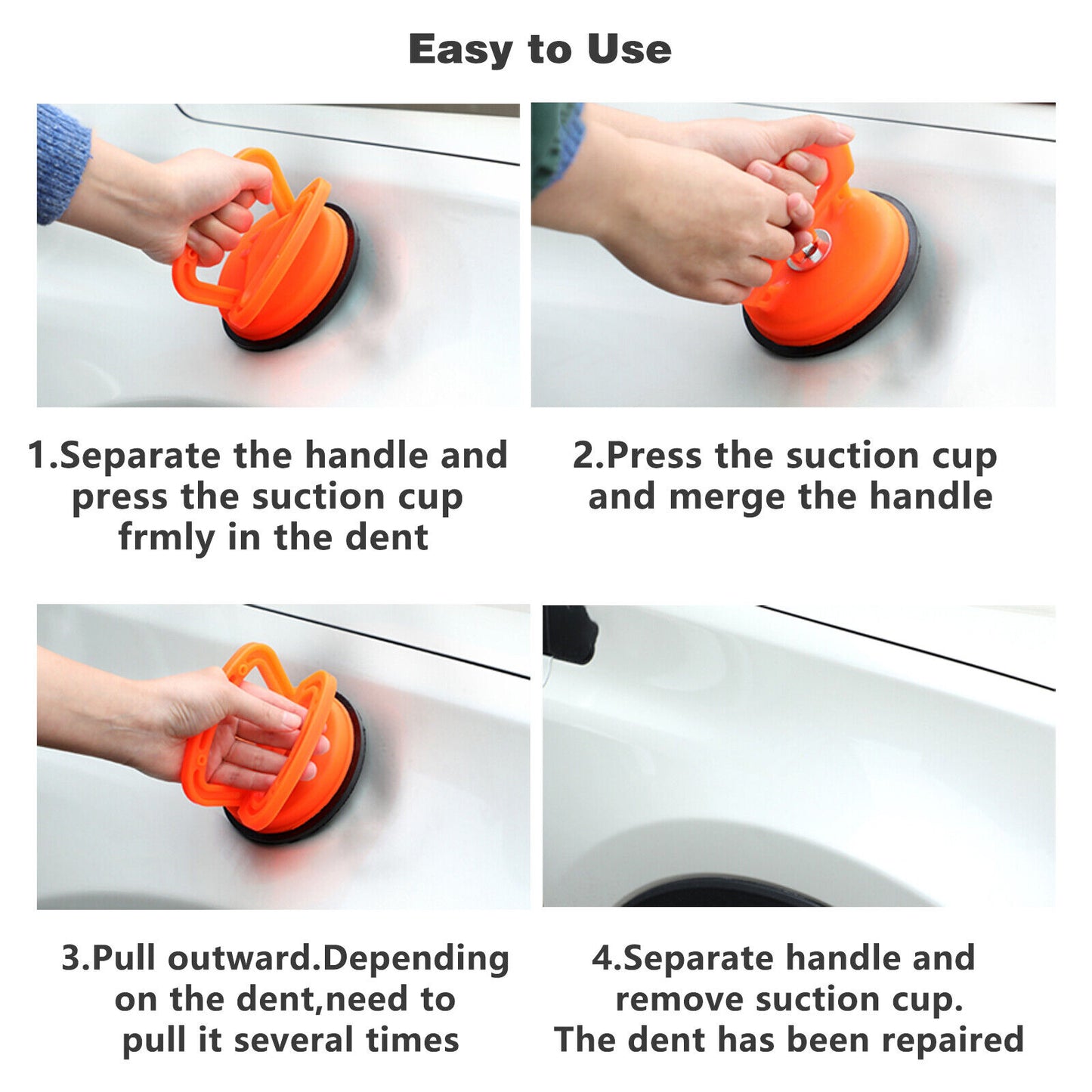 Easy to Use

1.Separate the handle and press the suction cup frmly in the dent

2.Press the suction cup and merge the handle

3.Pull outward.Depending on the dent,need to pull it several times

4.Separate handle and remove suction cup. The dent has been repaired